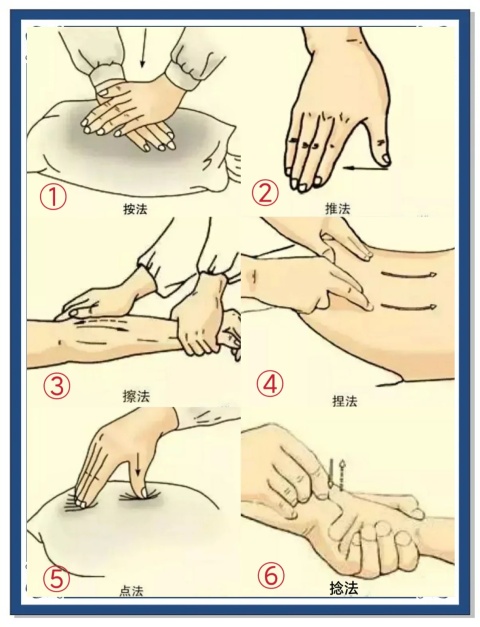 ① 按法

② 推法

③ 擦法

④ 捏法

⑤ 点法

⑥ 捻法