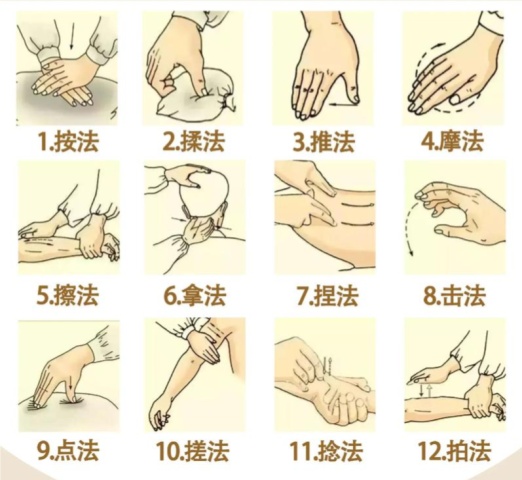 1.按法

2.揉法

3.推法

4.摩法

5.擦法

6.拿法

7.捏法

8.击法

9.点法

10.搓法

11.捻法

12.拍法